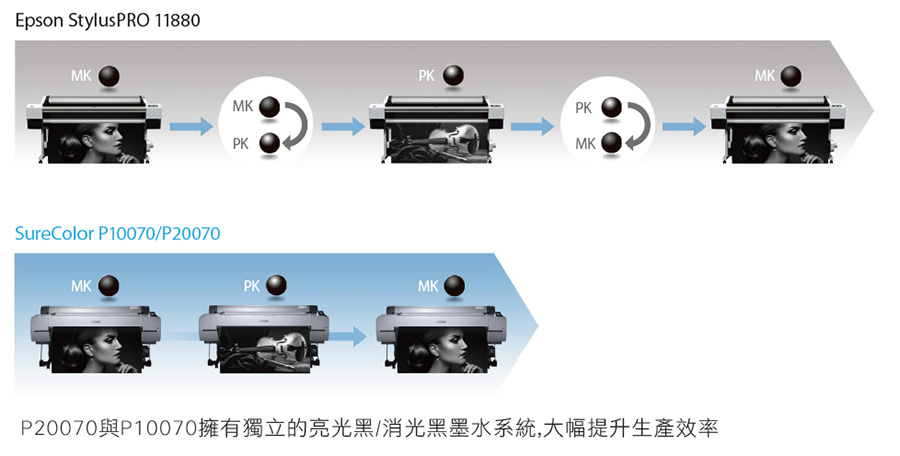 Epson StylusPRO 11880

MK

MK

PK

PK

PK

MK

MK

SureColor P10070/P20070

MK

PK

MK

P20070與P10070擁有獨立的亮光黑/消光黑墨水系統,大幅提升生產效率