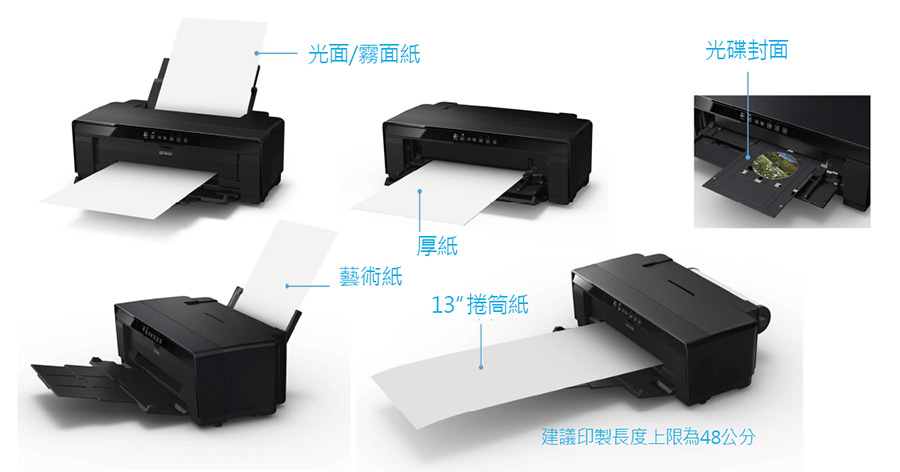 光面/霧面紙

光碟封面

EPSON

厚紙

藝術紙

13" 捲筒紙

建議印製長度上限為48公分